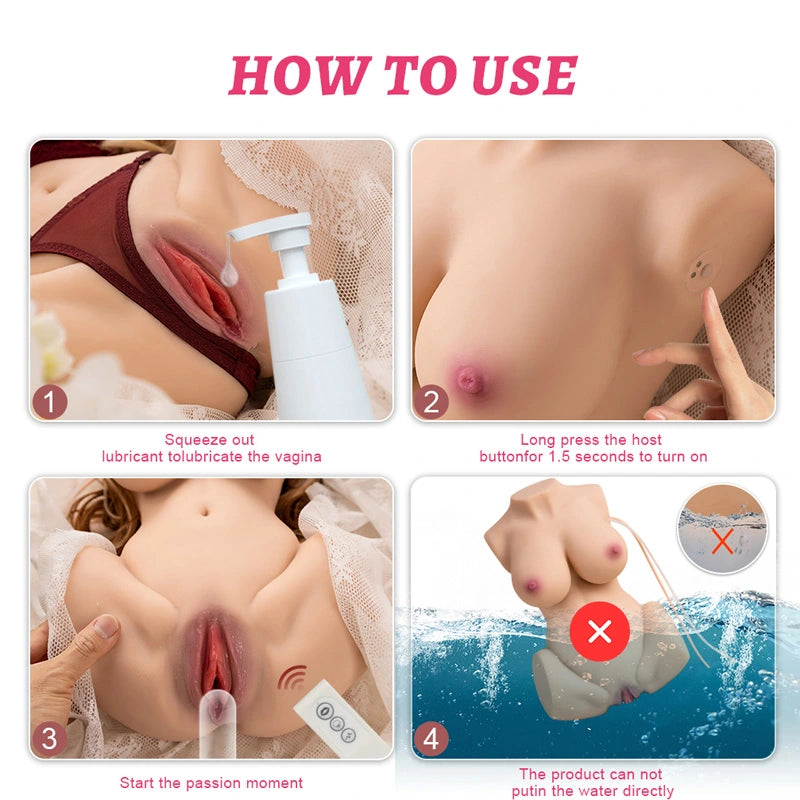 HOW TO USE

1

Squeeze out lubricant tolubricate the vagina

2

Long press the host buttonfor 1.5 seconds to turn on

3

Start the passion moment

4

The product can not putin the water directly