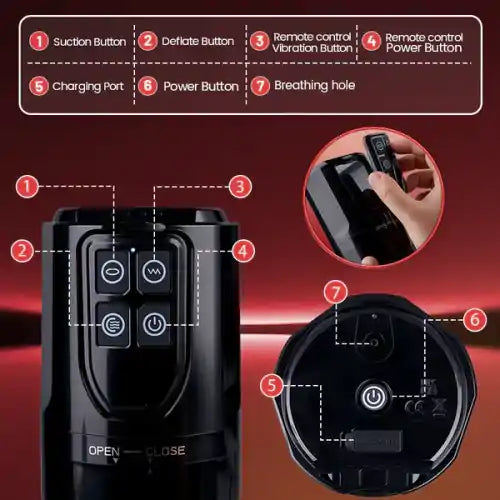 1 Suction Button
2 Deflate Button
3 Remote control Vibration Button
4 Remote control Power Button
5 Charging Port
6 Power Button
7 Breathing hole

1
3
2
4
7
6
5

OPEN — CLOSE

CE