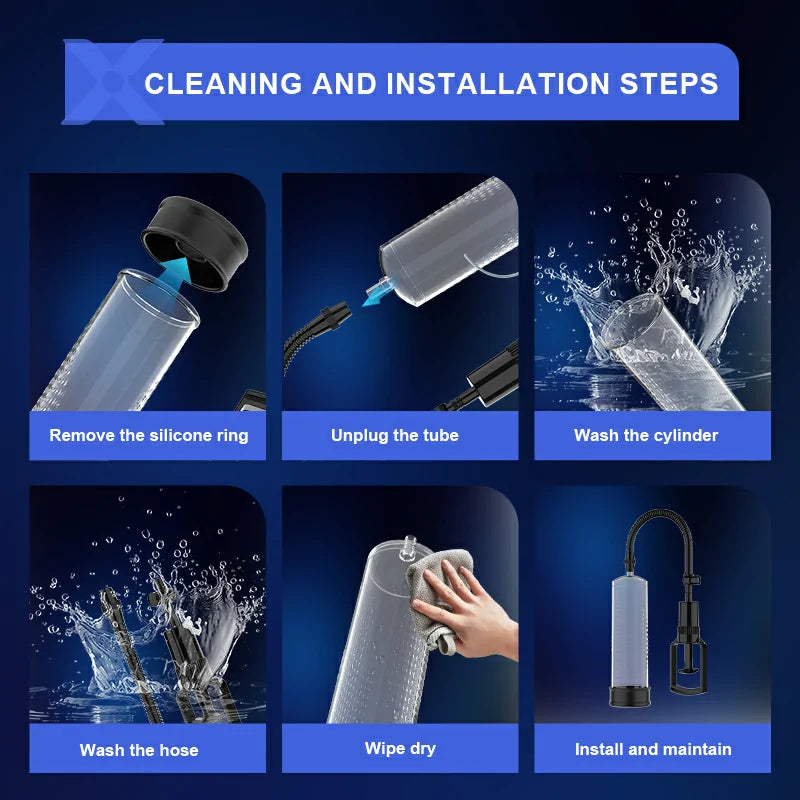 CLEANING AND INSTALLATION STEPS

Remove the silicone ring

Unplug the tube

Wash the cylinder

Wash the hose

Wipe dry

Install and maintain