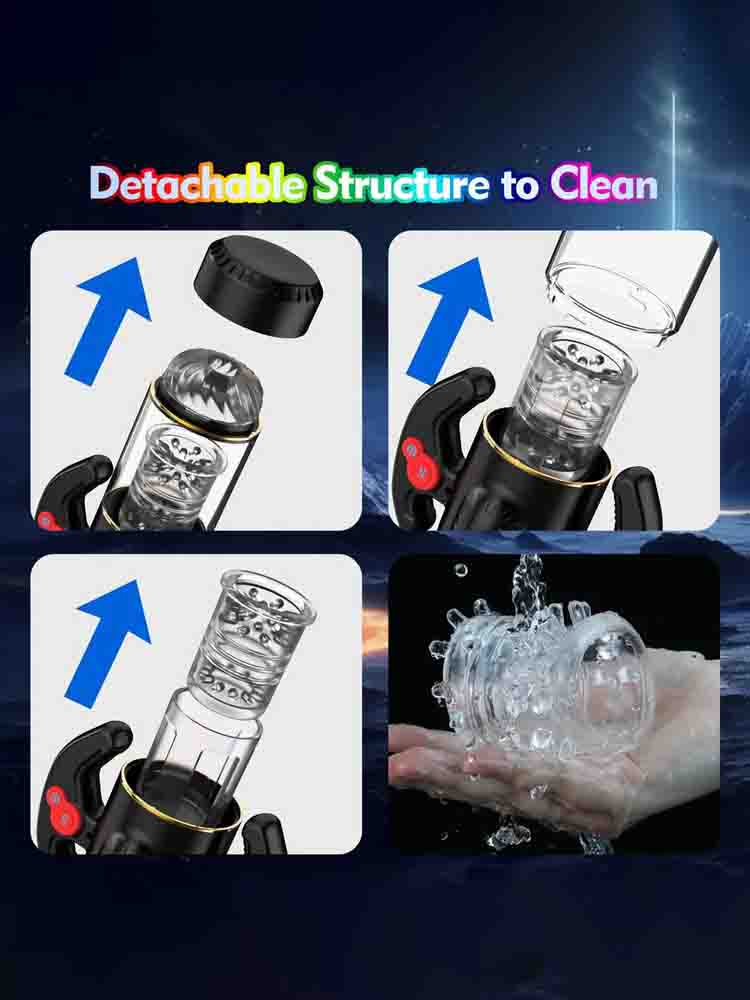 Detachable Structure to Clean