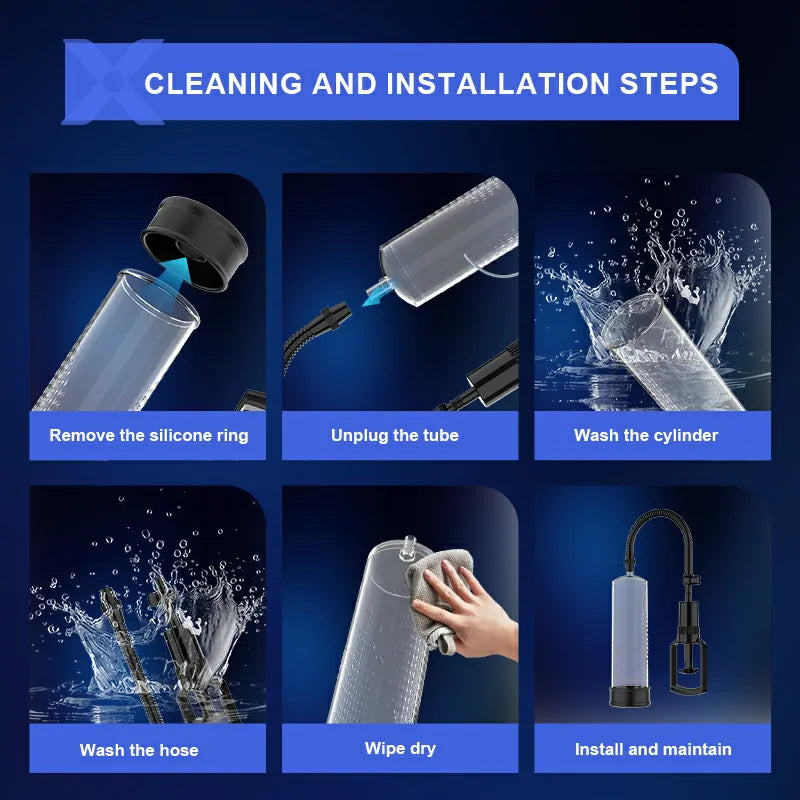 CLEANING AND INSTALLATION STEPS

Remove the silicone ring

Unplug the tube

Wash the cylinder

Wash the hose

Wipe dry

Install and maintain